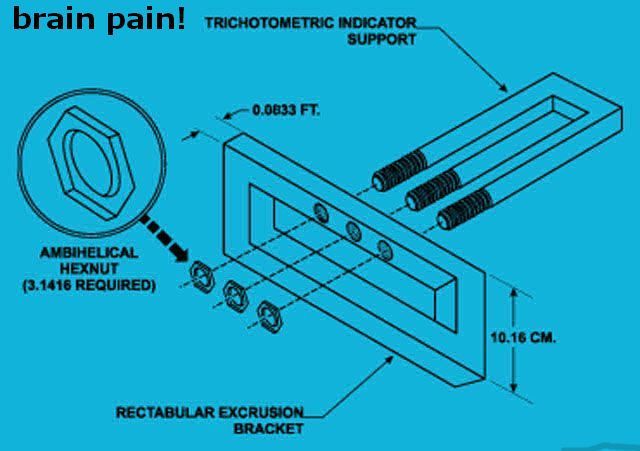 brain pain!

TRICHOTOMETRIC INDICATOR SUPPORT

0.0833 FT.

AMBIHELICAL HEXNUT (3.1416 REQUIRED)

10.16 CM.

RECTABULAR EXCRUSION BRACKET